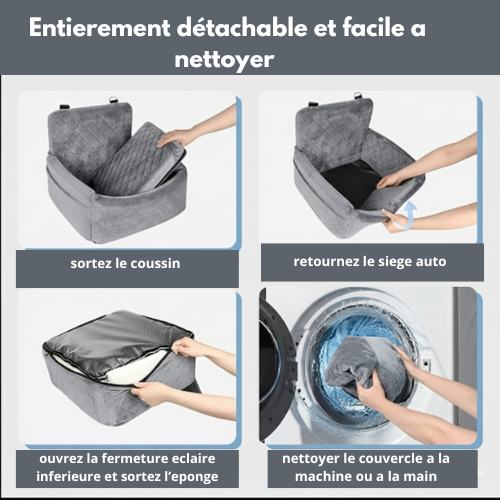 Entierement détachable et facile a nettoyer

sortez le coussin

retournez le siege auto

ouvrez la fermeture eclaire inferieure et sortez l'eponge

nettoyer le couvercle a la machine ou a la main